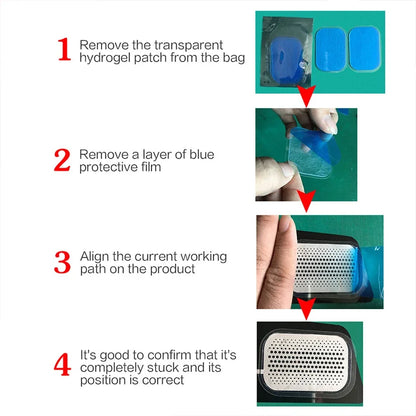 1 Remove the transparent hydrogel patch from the bag

2 Remove a layer of blue protective film

3 Align the current working path on the product

4 It's good to confirm that it's completely stuck and its position is correct